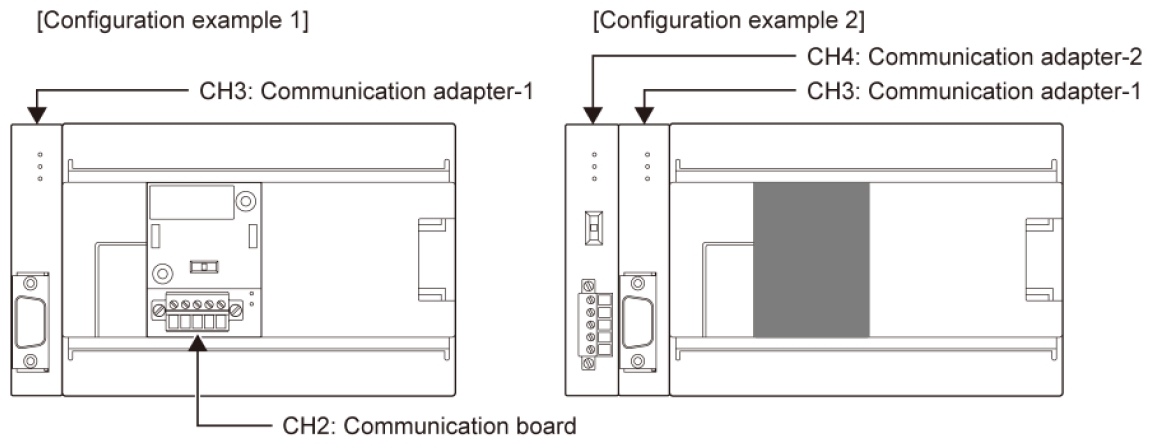 [Configuration example 1]

CH3: Communication adapter-1

CH2: Communication board

[Configuration example 2]

CH4: Communication adapter-2

CH3: Communication adapter-1