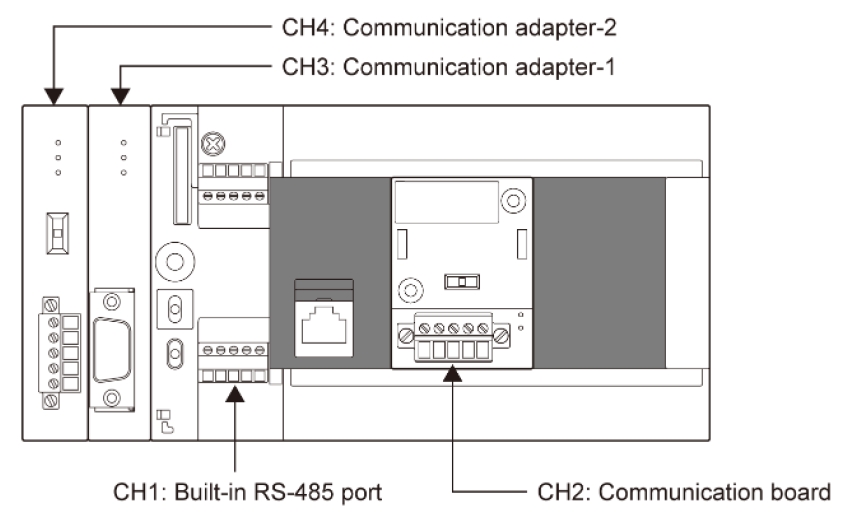 CH4: Communication adapter-2
CH3: Communication adapter-1
CH1: Built-in RS-485 port
CH2: Communication board