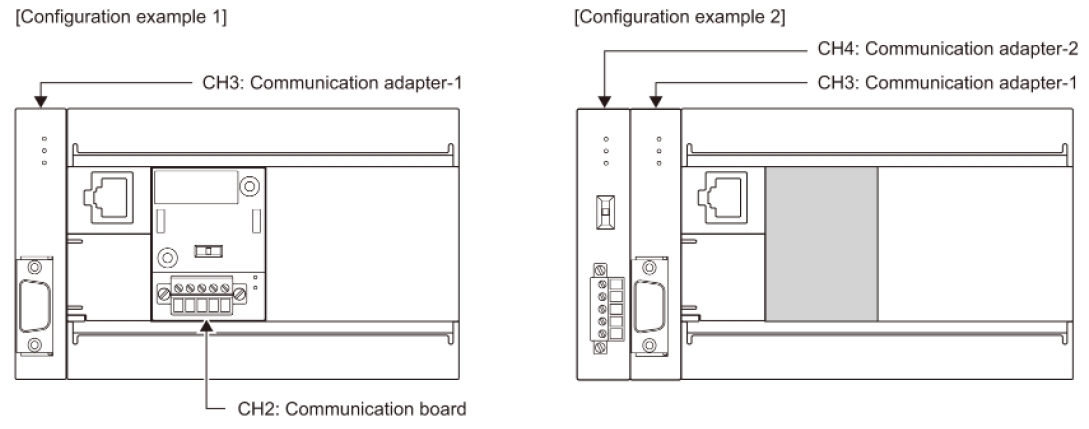 [Configuration example 1]

CH3: Communication adapter-1

CH2: Communication board

[Configuration example 2]

CH4: Communication adapter-2

CH3: Communication adapter-1